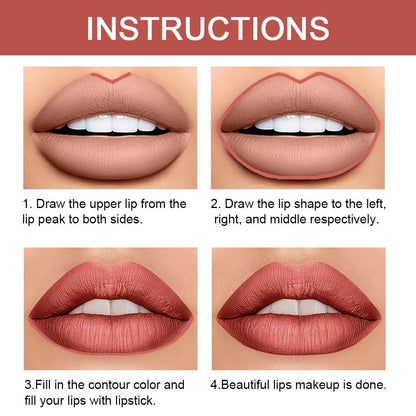 INSTRUCTIONS

1. Draw the upper lip from the lip peak to both sides.

2. Draw the lip shape to the left, right, and middle respectively.

3.Fill in the contour color and fill your lips with lipstick.

4.Beautiful lips makeup is done.