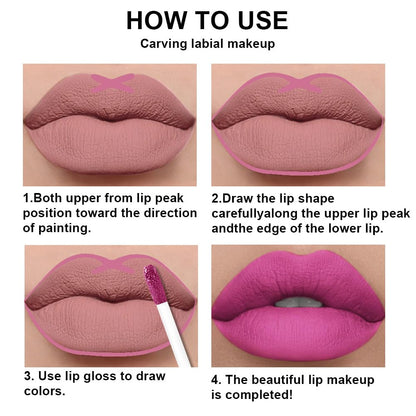 HOW TO USE
Carving labial makeup

1.Both upper from lip peak position toward the direction of painting.

2.Draw the lip shape carefullyalong the upper lip peak andthe edge of the lower lip.

3. Use lip gloss to draw colors.

4. The beautiful lip makeup is completed!