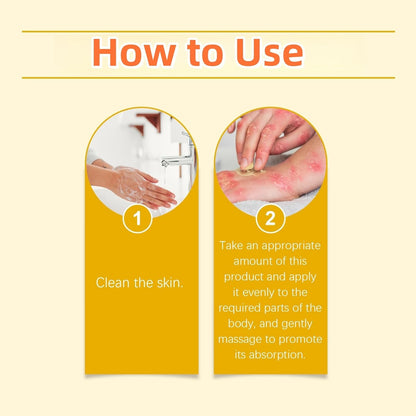 How to Use

1

Clean the skin.

2

Take an appropriate amount of this product and apply it evenly to the required parts of the body, and gently massage to promote its absorption.