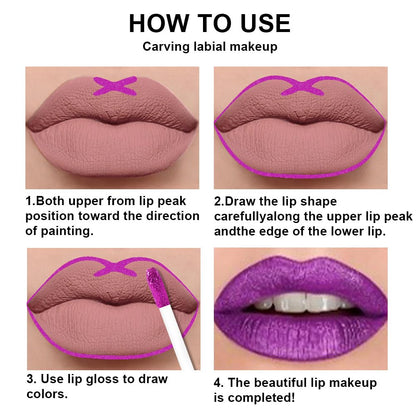 HOW TO USE

Carving labial makeup

1.Both upper from lip peak position toward the direction of painting.

2.Draw the lip shape carefullyalong the upper lip peak andthe edge of the lower lip.

3. Use lip gloss to draw colors.

4. The beautiful lip makeup is completed!