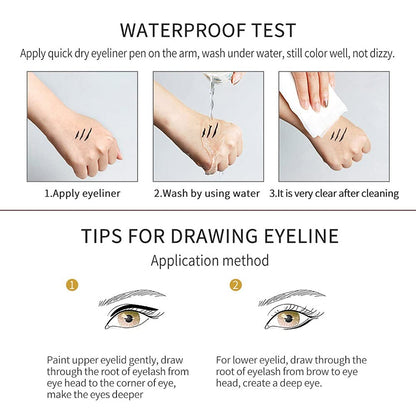 WATERPROOF TEST

Apply quick dry eyeliner pen on the arm, wash under water, still color well, not dizzy.

1.Apply eyeliner

2.Wash by using water

3.It is very clear after cleaning

TIPS FOR DRAWING EYELINE

Application method

1

2

Paint upper eyelid gently, draw through the root of eyelash from eye head to the corner of eye, make the eyes deeper

For lower eyelid, draw through the root of eyelash from brow to eye head, create a deep eye.