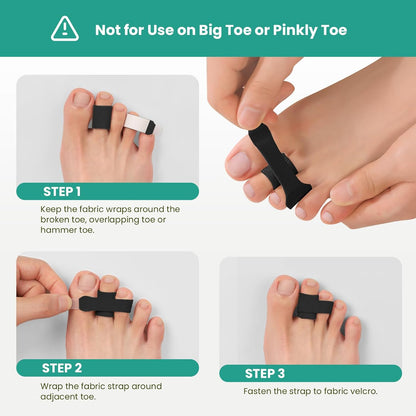 Not for Use on Big Toe or Pinkly Toe

STEP 1

Keep the fabric wraps around the broken toe, overlapping toe or hammer toe.

STEP 2

Wrap the fabric strap around adjacent toe.

STEP 3

Fasten the strap to fabric velcro.