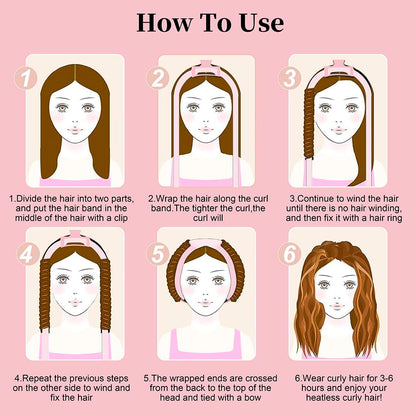 How To Use

1

1.Divide the hair into two parts, and put the hair band in the middle of the hair with a clip

2

2.Wrap the hair along the curl band.The tighter the curl,the curl will

3

3.Continue to wind the hair until there is no hair winding, and then fix it with a hair ring

4

4.Repeat the previous steps on the other side to wind and fix the hair

5

5.The wrapped ends are crossed from the back to the top of the head and tied with a bow

6

6.Wear curly hair for 3-6 hours and enjoy your heatless curly hair!