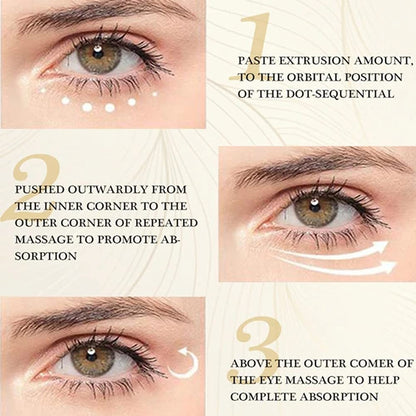 1

PASTE EXTRUSION AMOUNT, TO THE ORBITAL POSITION OF THE DOT-SEQUENTIAL

2

PUSHED OUTWARDLY FROM THE INNER CORNER TO THE OUTER CORNER OF REPEATED MASSAGE TO PROMOTE ABSORPTION

3

ABOVE THE OUTER COMER OF THE EYE MASSAGE TO HELP COMPLETE ABSORPTION