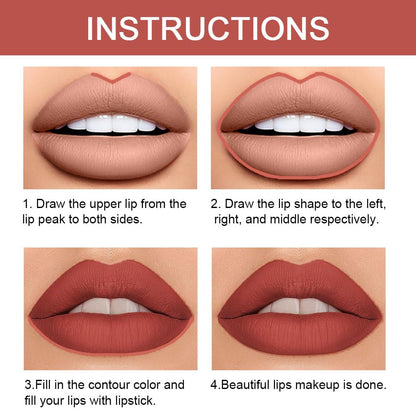 INSTRUCTIONS

1. Draw the upper lip from the lip peak to both sides.

2. Draw the lip shape to the left, right, and middle respectively.

3.Fill in the contour color and fill your lips with lipstick.

4.Beautiful lips makeup is done.