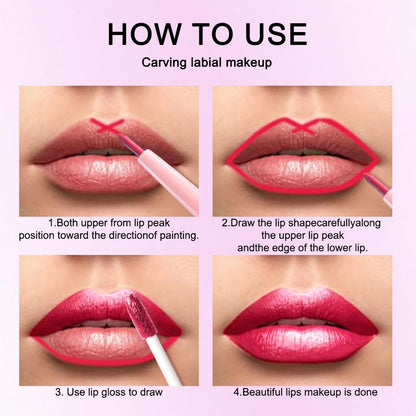 HOW TO USE

Carving labial makeup

1.Both upper from lip peak position toward the directionof painting.

2.Draw the lip shapecarefullyalong the upper lip peak andthe edge of the lower lip.

3. Use lip gloss to draw

4.Beautiful lips makeup is done