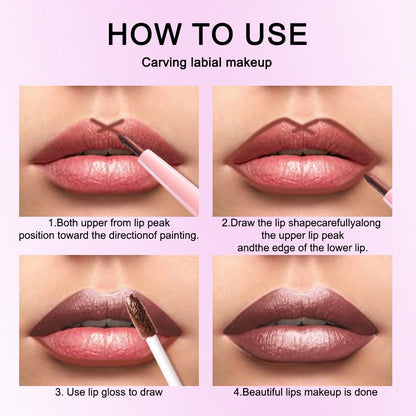 HOW TO USE

Carving labial makeup

1.Both upper from lip peak position toward the directionof painting.

2.Draw the lip shapecarefullyalong the upper lip peak andthe edge of the lower lip.

3. Use lip gloss to draw

4.Beautiful lips makeup is done