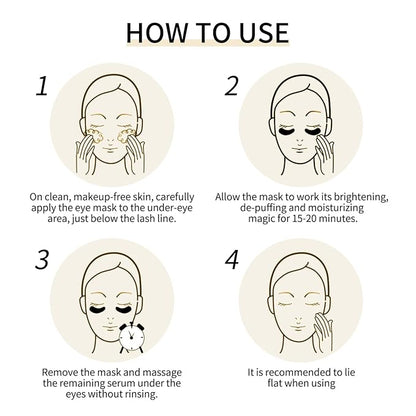 HOW TO USE

1

On clean, makeup-free skin, carefully apply the eye mask to the under-eye area, just below the lash line.

2

Allow the mask to work its brightening, de-puffing and moisturizing magic for 15-20 minutes.

3

Remove the mask and massage the remaining serum under the eyes without rinsing.

4

It is recommended to lie flat when using