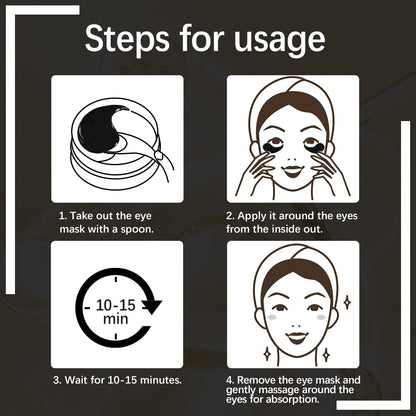 Steps for usage

1. Take out the eye mask with a spoon.

2. Apply it around the eyes from the inside out.

10-15 min

3. Wait for 10-15 minutes.

4. Remove the eye mask and gently massage around the eyes for absorption.