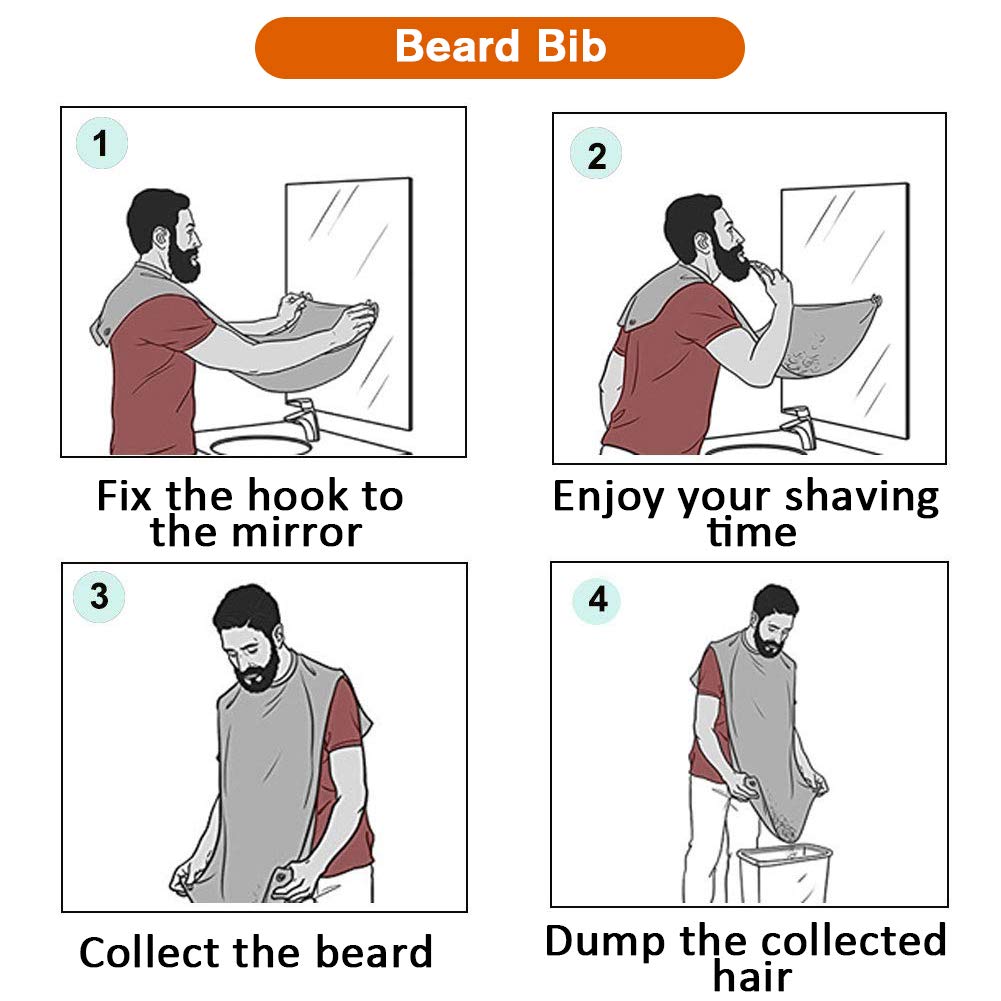 Beard Bib

1

Fix the hook to the mirror

2

Enjoy your shaving time

3

Collect the beard

4

Dump the collected hair