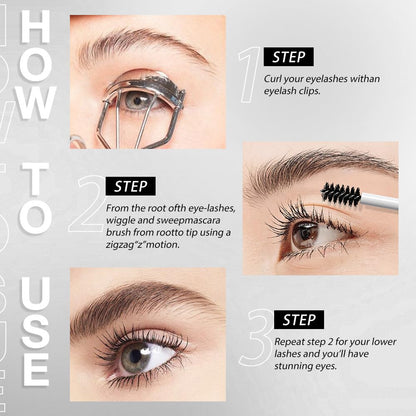 HOW TO USE

1 STEP
Curl your eyelashes withan eyelash clips.

2 STEP
From the root ofth eye-lashes, wiggle and sweepmascara brush from rootto tip using a zigzag"z"motion.

3 STEP
Repeat step 2 for your lower lashes and you'll have stunning eyes.