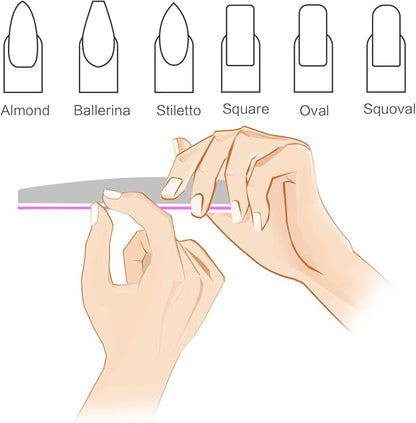 Almond Ballerina Stiletto Square Oval Squoval