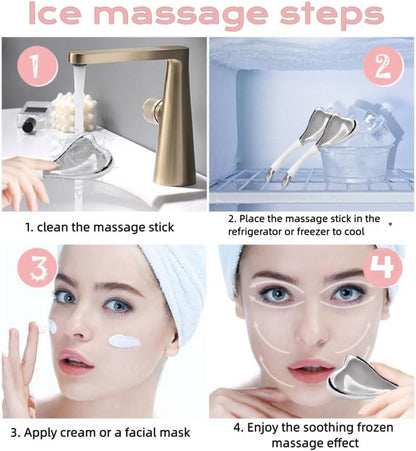 Ice massage steps

1

2

1. clean the massage stick

2. Place the massage stick in the refrigerator or freezer to cool

3

4

3. Apply cream or a facial mask

4. Enjoy the soothing frozen massage effect