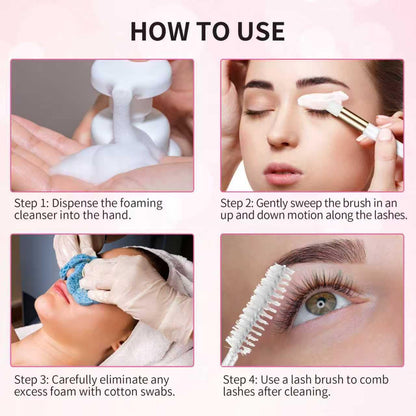 HOW TO USE

Step 1: Dispense the foaming cleanser into the hand.

Step 2: Gently sweep the brush in an up and down motion along the lashes.

Step 3: Carefully eliminate any excess foam with cotton swabs.

Step 4: Use a lash brush to comb lashes after cleaning.