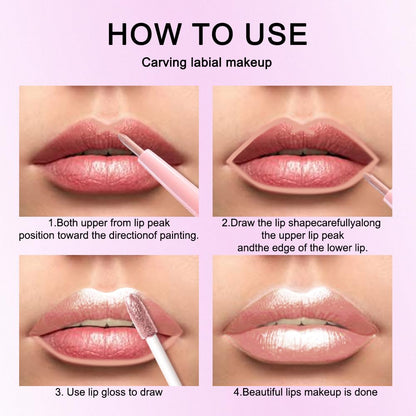 HOW TO USE

Carving labial makeup

1.Both upper from lip peak position toward the directionof painting.

2.Draw the lip shapecarefullyalong the upper lip peak andthe edge of the lower lip.

3. Use lip gloss to draw

4.Beautiful lips makeup is done