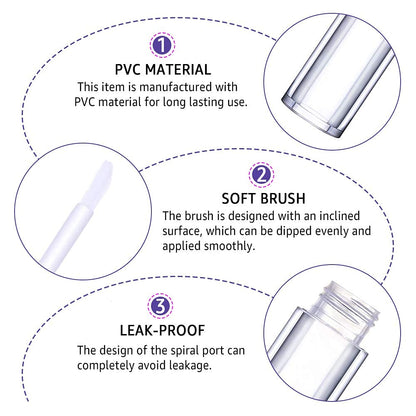 1
PVC MATERIAL
This item is manufactured with PVC material for long lasting use.

2
SOFT BRUSH
The brush is designed with an inclined surface, which can be dipped evenly and applied smoothly.

3
LEAK-PROOF
The design of the spiral port can completely avoid leakage.