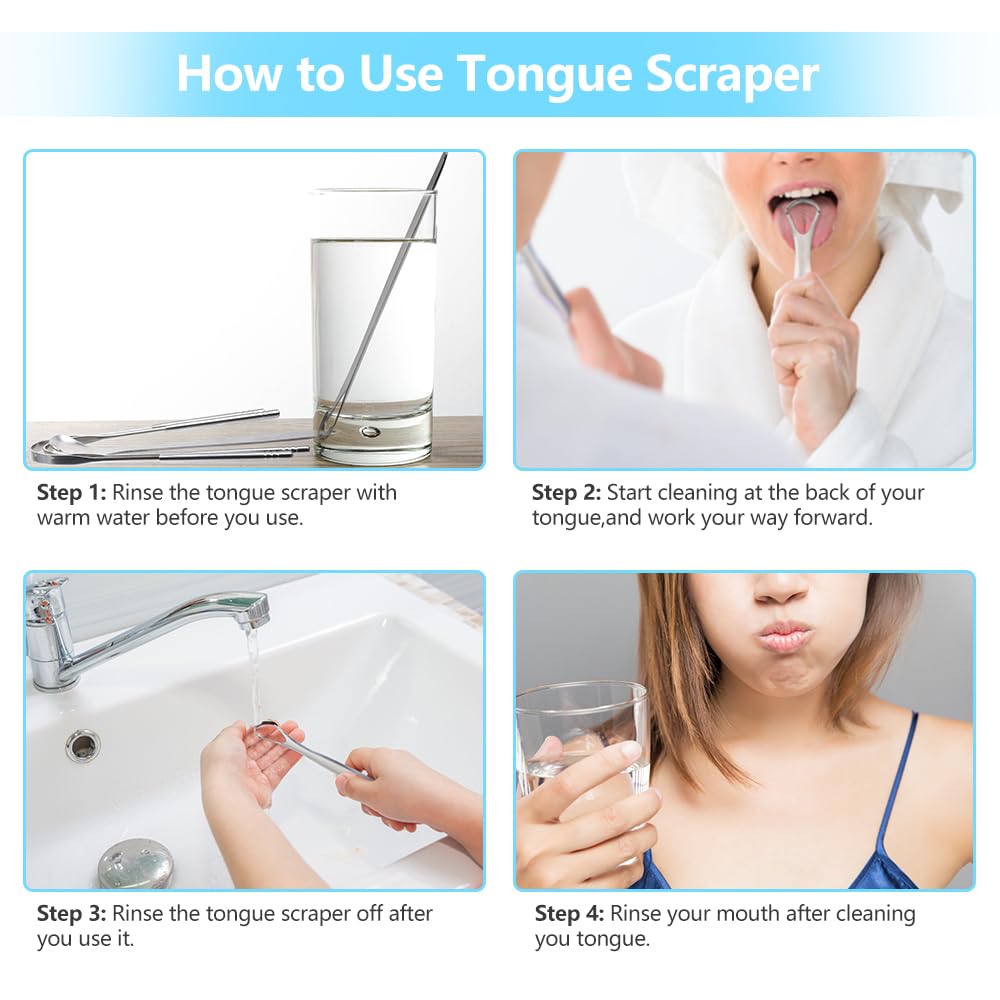 How to Use Tongue Scraper

Step 1: Rinse the tongue scraper with warm water before you use.

Step 2: Start cleaning at the back of your tongue,and work your way forward.

Step 3: Rinse the tongue scraper off after you use it.

Step 4: Rinse your mouth after cleaning you tongue.