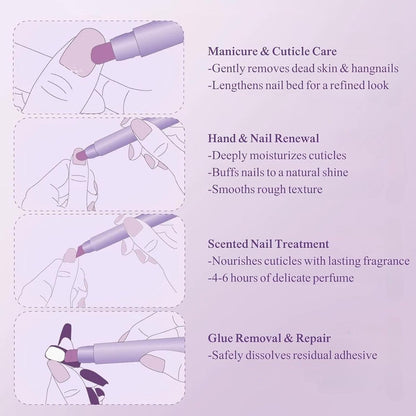 Manicure & Cuticle Care
-Gently removes dead skin & hangnails
-Lengthens nail bed for a refined look

Hand & Nail Renewal
-Deeply moisturizes cuticles
-Buffs nails to a natural shine
-Smooths rough texture

Scented Nail Treatment
-Nourishes cuticles with lasting fragrance
-4-6 hours of delicate perfume

Glue Removal & Repair
-Safely dissolves residual adhesive