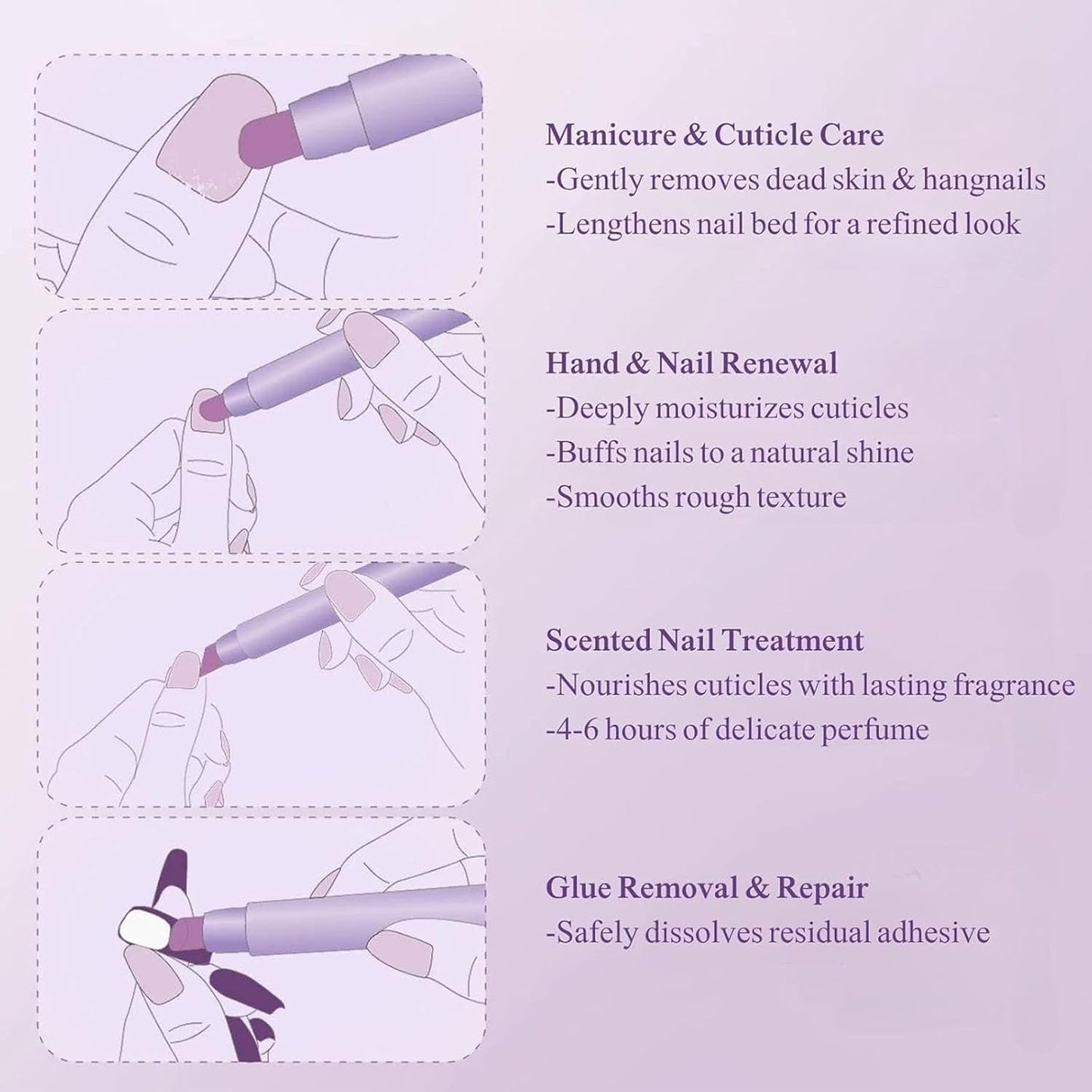 Manicure & Cuticle Care
-Gently removes dead skin & hangnails
-Lengthens nail bed for a refined look

Hand & Nail Renewal
-Deeply moisturizes cuticles
-Buffs nails to a natural shine
-Smooths rough texture

Scented Nail Treatment
-Nourishes cuticles with lasting fragrance
-4-6 hours of delicate perfume

Glue Removal & Repair
-Safely dissolves residual adhesive