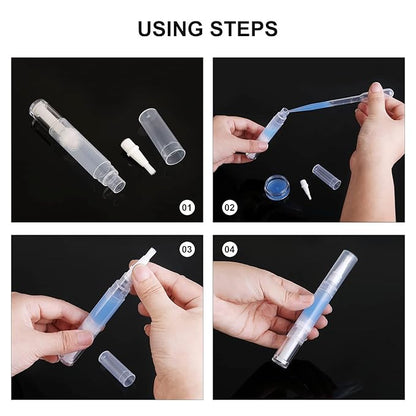 USING STEPS

01

02

03

04