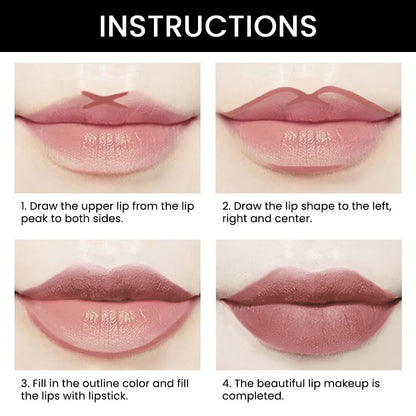 INSTRUCTIONS

1. Draw the upper lip from the lip peak to both sides.

2. Draw the lip shape to the left, right and center.

3. Fill in the outline color and fill the lips with lipstick.

4. The beautiful lip makeup is completed.