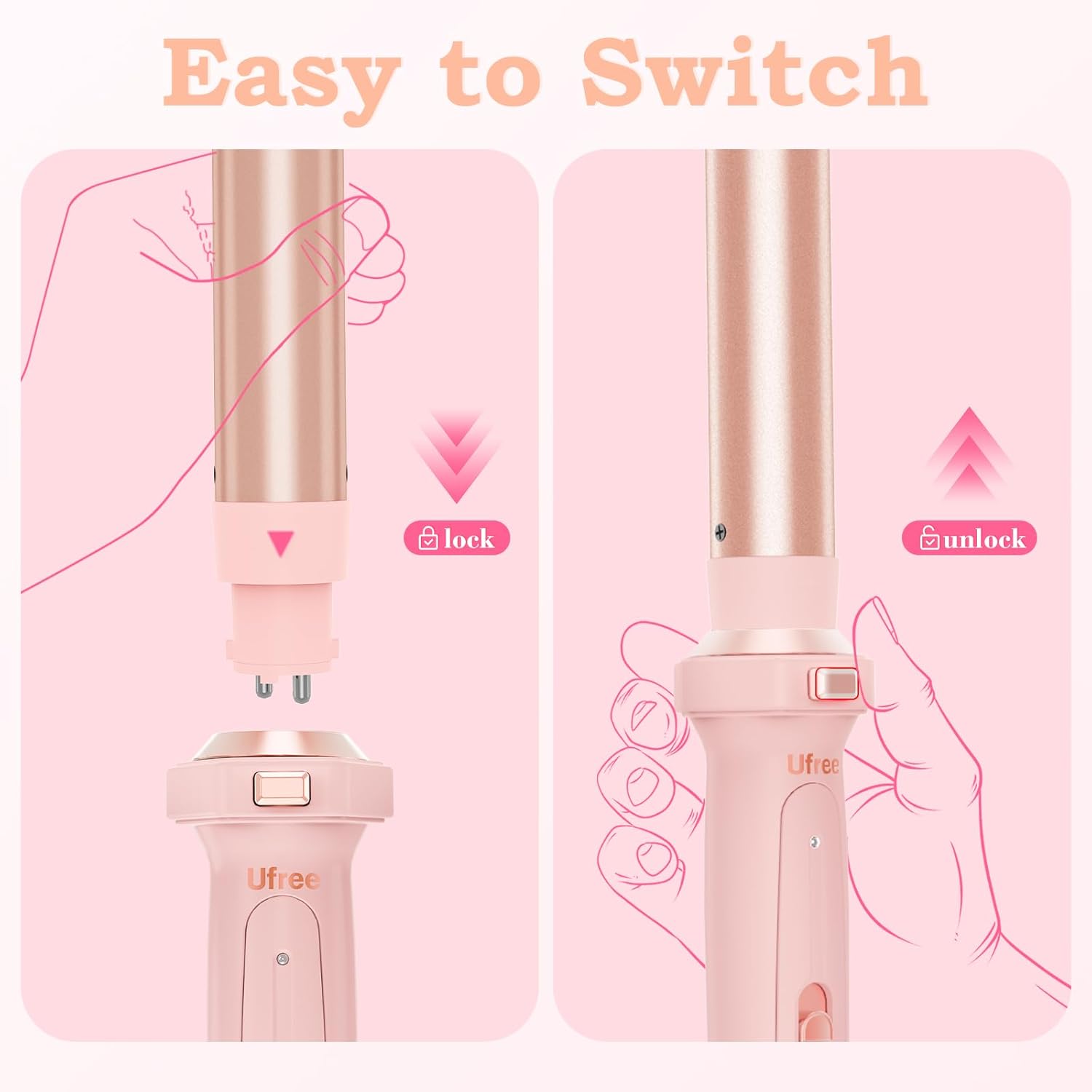 Easy to Switch

lock

Ufree

unlock

Ufree