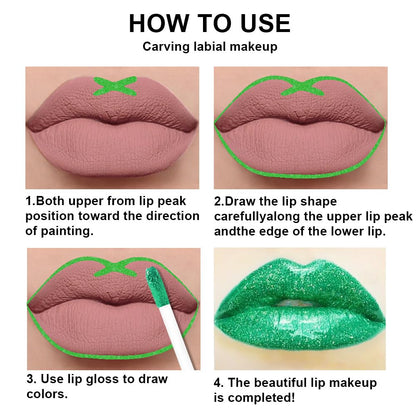 HOW TO USE
Carving labial makeup

1.Both upper from lip peak position toward the direction of painting.

2.Draw the lip shape carefullyalong the upper lip peak andthe edge of the lower lip.

3. Use lip gloss to draw colors.

4. The beautiful lip makeup is completed!