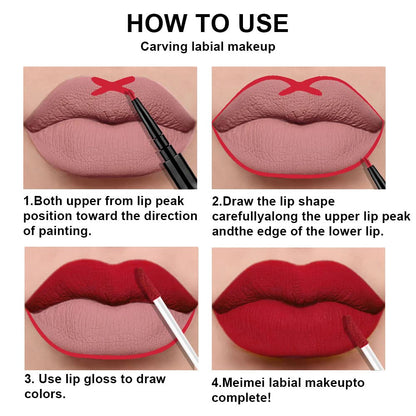 HOW TO USE
Carving labial makeup

1.Both upper from lip peak position toward the direction of painting.

2.Draw the lip shape carefullyalong the upper lip peak andthe edge of the lower lip.

3. Use lip gloss to draw colors.

4.Meimei labial makeupto complete!