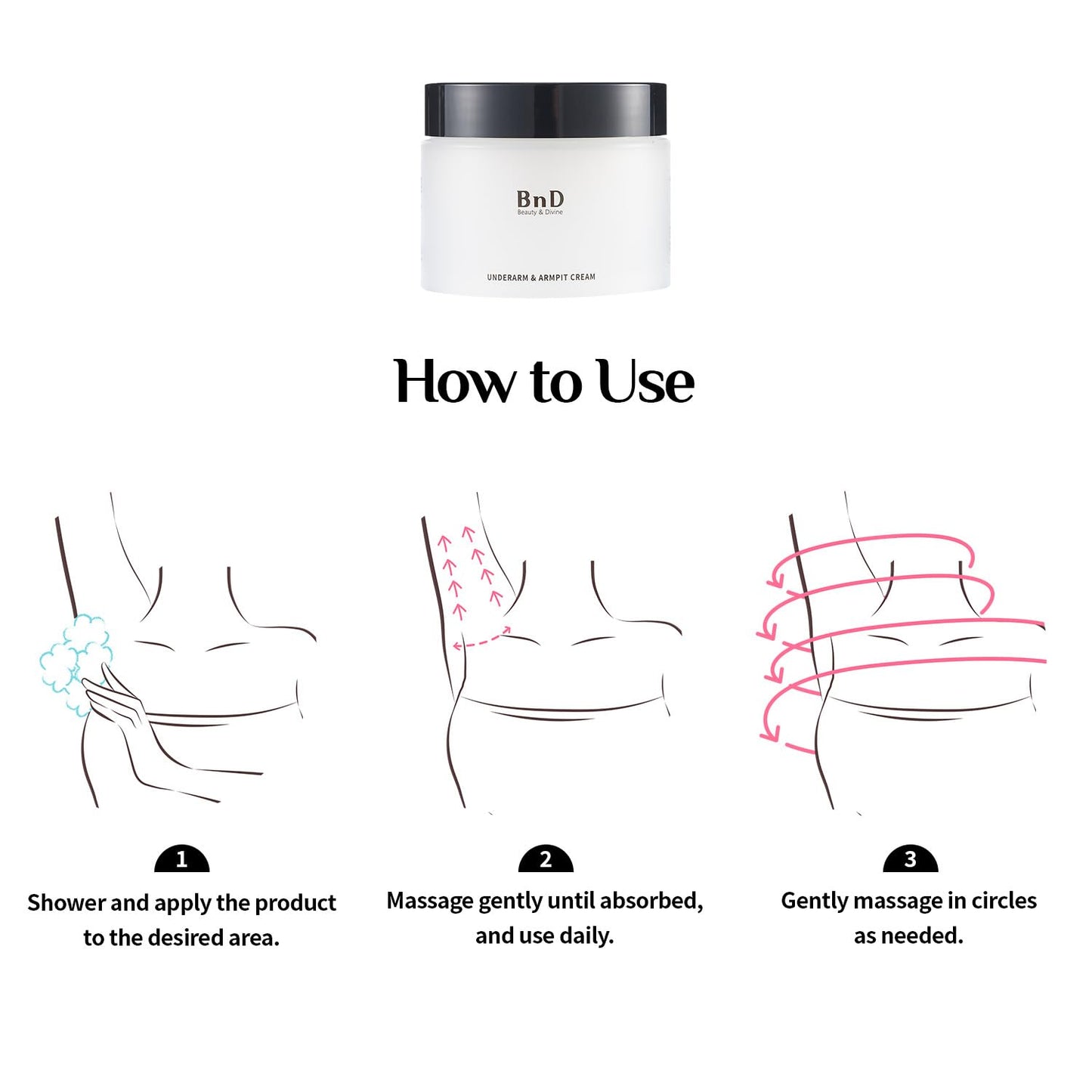 BnD
Beauty & Divine

UNDERARM & ARMPIT CREAM

How to Use

1
Shower and apply the product to the desired area.

2
Massage gently until absorbed, and use daily.

3
Gently massage in circles as needed.