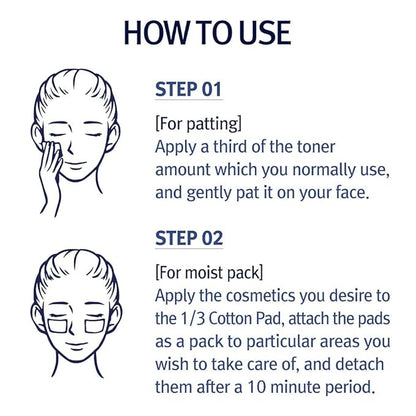 HOW TO USE

STEP 01

[For patting]
Apply a third of the toner amount which you normally use, and gently pat it on your face.

STEP 02

[For moist pack]
Apply the cosmetics you desire to the 1/3 Cotton Pad, attach the pads as a pack to particular areas you wish to take care of, and detach them after a 10 minute period.