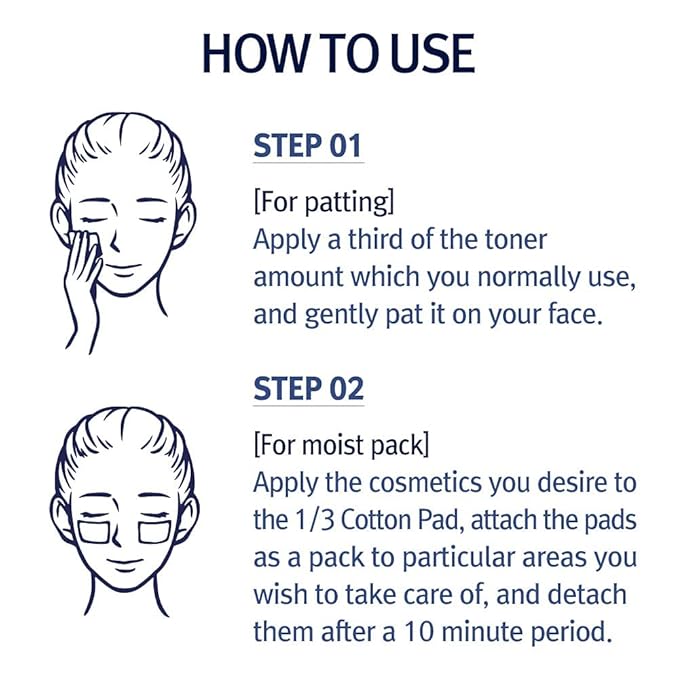 HOW TO USE

STEP 01

[For patting]
Apply a third of the toner amount which you normally use, and gently pat it on your face.

STEP 02

[For moist pack]
Apply the cosmetics you desire to the 1/3 Cotton Pad, attach the pads as a pack to particular areas you wish to take care of, and detach them after a 10 minute period.