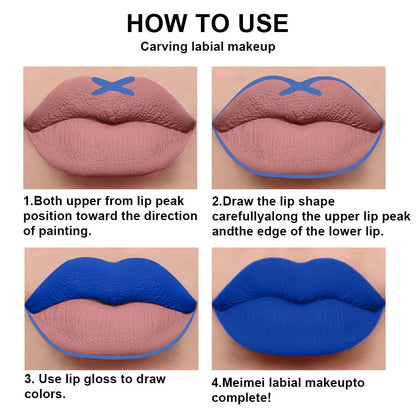 HOW TO USE
Carving labial makeup

1.Both upper from lip peak position toward the direction of painting.

2.Draw the lip shape carefullyalong the upper lip peak andthe edge of the lower lip.

3. Use lip gloss to draw colors.

4.Meimei labial makeupto complete!