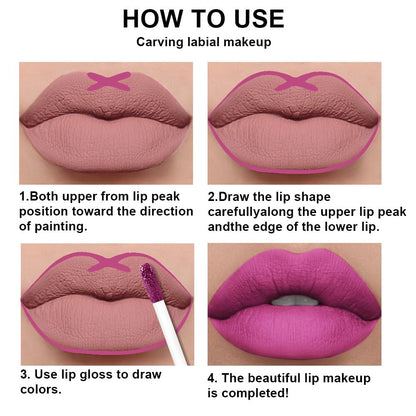 HOW TO USE
Carving labial makeup

1.Both upper from lip peak position toward the direction of painting.

2.Draw the lip shape carefullyalong the upper lip peak andthe edge of the lower lip.

3. Use lip gloss to draw colors.

4. The beautiful lip makeup is completed!