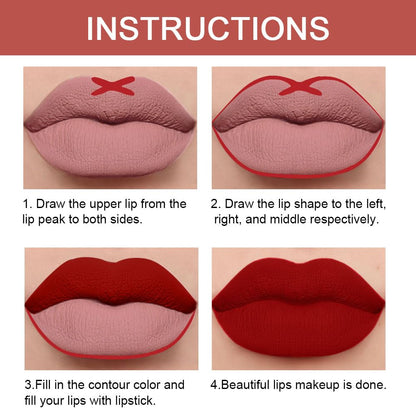 INSTRUCTIONS

1. Draw the upper lip from the lip peak to both sides.

2. Draw the lip shape to the left, right, and middle respectively.

3.Fill in the contour color and fill your lips with lipstick.

4.Beautiful lips makeup is done.