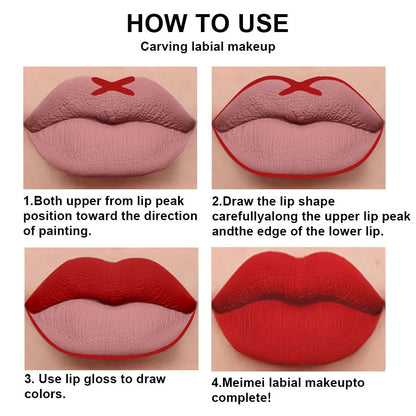 HOW TO USE
Carving labial makeup

1.Both upper from lip peak position toward the direction of painting.

2.Draw the lip shape carefullyalong the upper lip peak andthe edge of the lower lip.

3. Use lip gloss to draw colors.

4.Meimei labial makeupto complete!