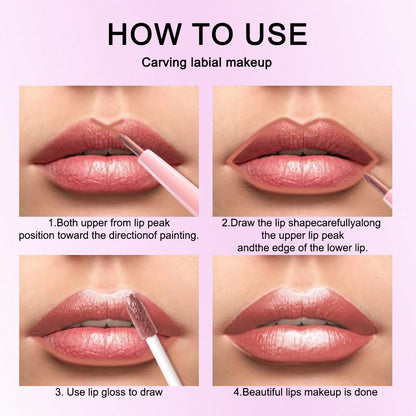 HOW TO USE

Carving labial makeup

1.Both upper from lip peak position toward the directionof painting.

2.Draw the lip shapecarefullyalong the upper lip peak andthe edge of the lower lip.

3. Use lip gloss to draw

4.Beautiful lips makeup is done