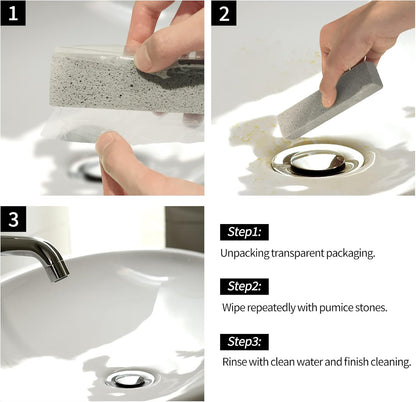 1

2

3

Step1:

Unpacking transparent packaging.

Step2:

Wipe repeatedly with pumice stones.

Step3:

Rinse with clean water and finish cleaning.