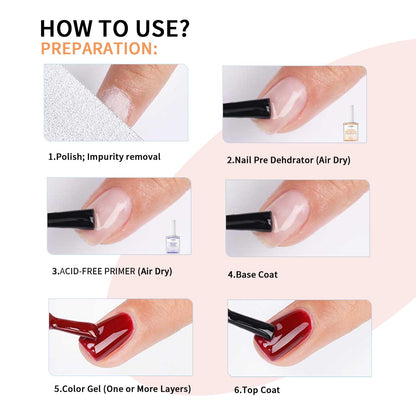 HOW TO USE?
PREPARATION:

1.Polish; Impurity removal

2.Nail Pre Dehdrator (Air Dry)

3.ACID-FREE PRIMER (Air Dry)

4.Base Coat

5.Color Gel (One or More Layers)

6.Top Coat