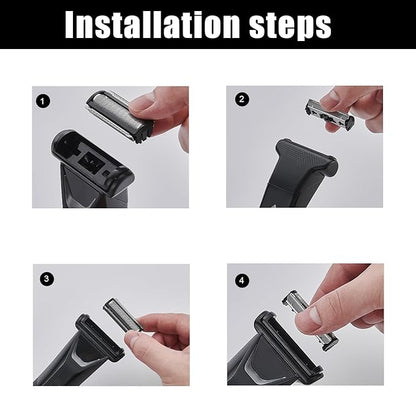 Installation steps

1

2

3

4