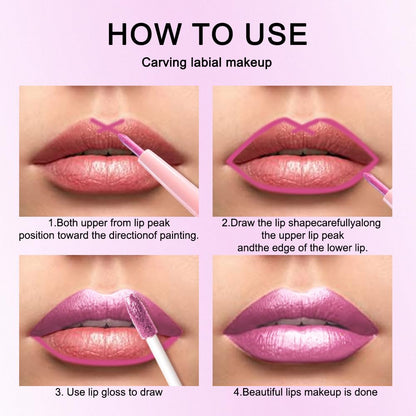 HOW TO USE

Carving labial makeup

1.Both upper from lip peak position toward the directionof painting.

2.Draw the lip shapecarefullyalong the upper lip peak andthe edge of the lower lip.

3. Use lip gloss to draw

4.Beautiful lips makeup is done