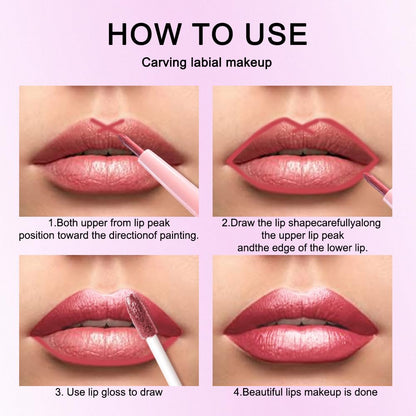 HOW TO USE

Carving labial makeup

1.Both upper from lip peak position toward the directionof painting.

2.Draw the lip shapecarefullyalong the upper lip peak andthe edge of the lower lip.

3. Use lip gloss to draw

4.Beautiful lips makeup is done