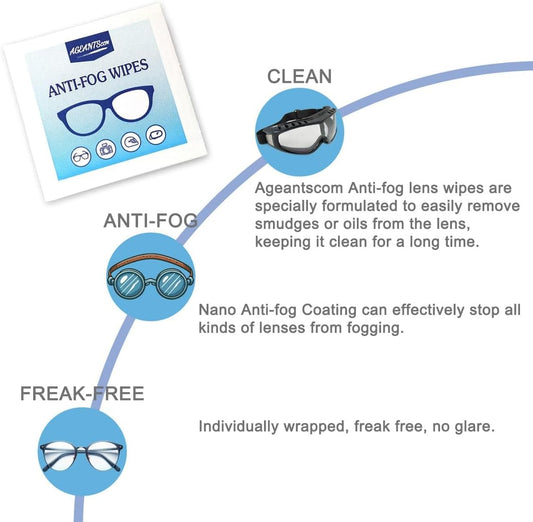 AGEANTScom

ANTI-FOG WIPES

CLEAN

Ageantscom Anti-fog lens wipes are specially formulated to easily remove smudges or oils from the lens, keeping it clean for a long time.

ANTI-FOG

Nano Anti-fog Coating can effectively stop all kinds of lenses from fogging.

FREAK-FREE

Individually wrapped, freak free, no glare.