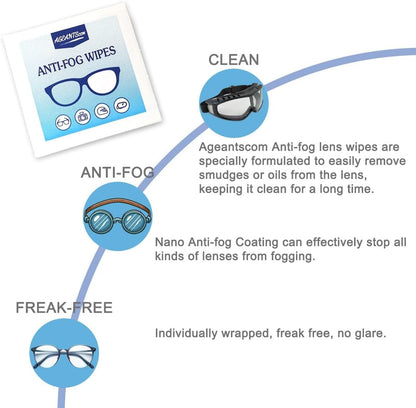 AGEANTScom

ANTI-FOG WIPES

CLEAN

Ageantscom Anti-fog lens wipes are specially formulated to easily remove smudges or oils from the lens, keeping it clean for a long time.

ANTI-FOG

Nano Anti-fog Coating can effectively stop all kinds of lenses from fogging.

FREAK-FREE

Individually wrapped, freak free, no glare.