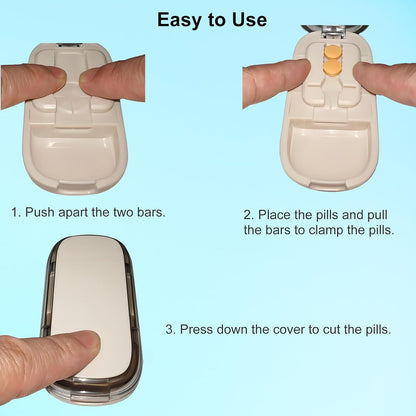 Easy to Use

1. Push apart the two bars.

2. Place the pills and pull the bars to clamp the pills.

3. Press down the cover to cut the pills.