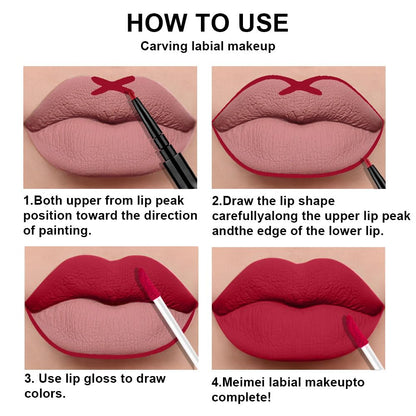 HOW TO USE
Carving labial makeup

1.Both upper from lip peak position toward the direction of painting.

2.Draw the lip shape carefullyalong the upper lip peak andthe edge of the lower lip.

3. Use lip gloss to draw colors.

4.Meimei labial makeupto complete!