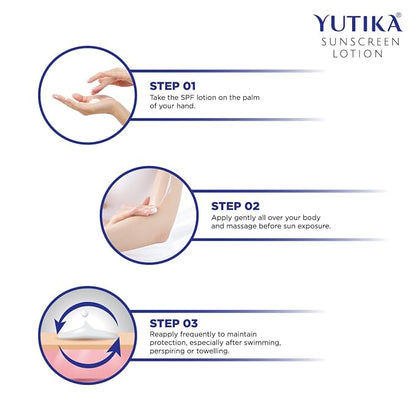 YUTIKA®
SUNSCREEN
LOTION

STEP 01
Take the SPF lotion on the palm of your hand.

STEP 02
Apply gently all over your body and massage before sun exposure.

STEP 03
Reapply frequently to maintain protection, especially after swimming, perspiring or towelling.