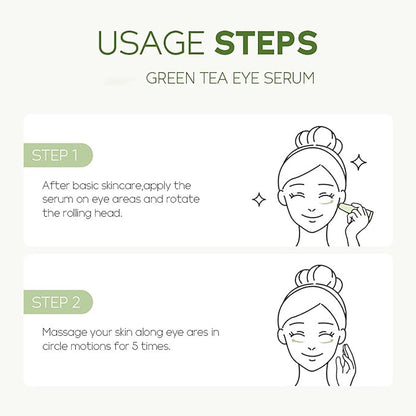 USAGE STEPS

GREEN TEA EYE SERUM

STEP 1

After basic skincare,apply the serum on eye areas and rotate the rolling head.

STEP 2

Massage your skin along eye ares in circle motions for 5 times.