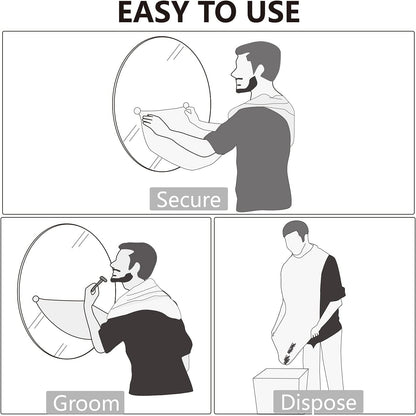 EASY TO USE

Secure

Groom

Dispose