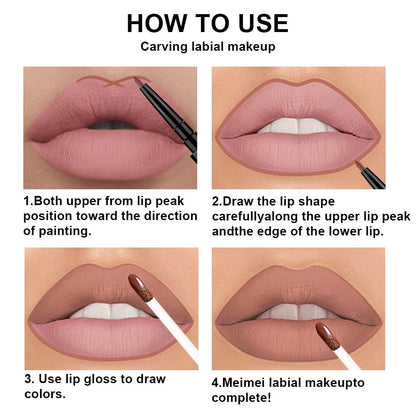 HOW TO USE

Carving labial makeup

1.Both upper from lip peak position toward the direction of painting.

2.Draw the lip shape carefullyalong the upper lip peak andthe edge of the lower lip.

3. Use lip gloss to draw colors.

4.Meimei labial makeupto complete!