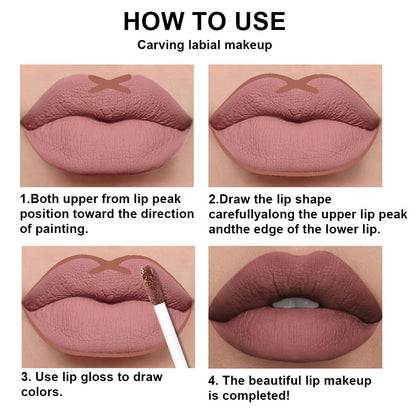 HOW TO USE

Carving labial makeup

1.Both upper from lip peak position toward the direction of painting.

2.Draw the lip shape carefullyalong the upper lip peak andthe edge of the lower lip.

3. Use lip gloss to draw colors.

4. The beautiful lip makeup is completed!